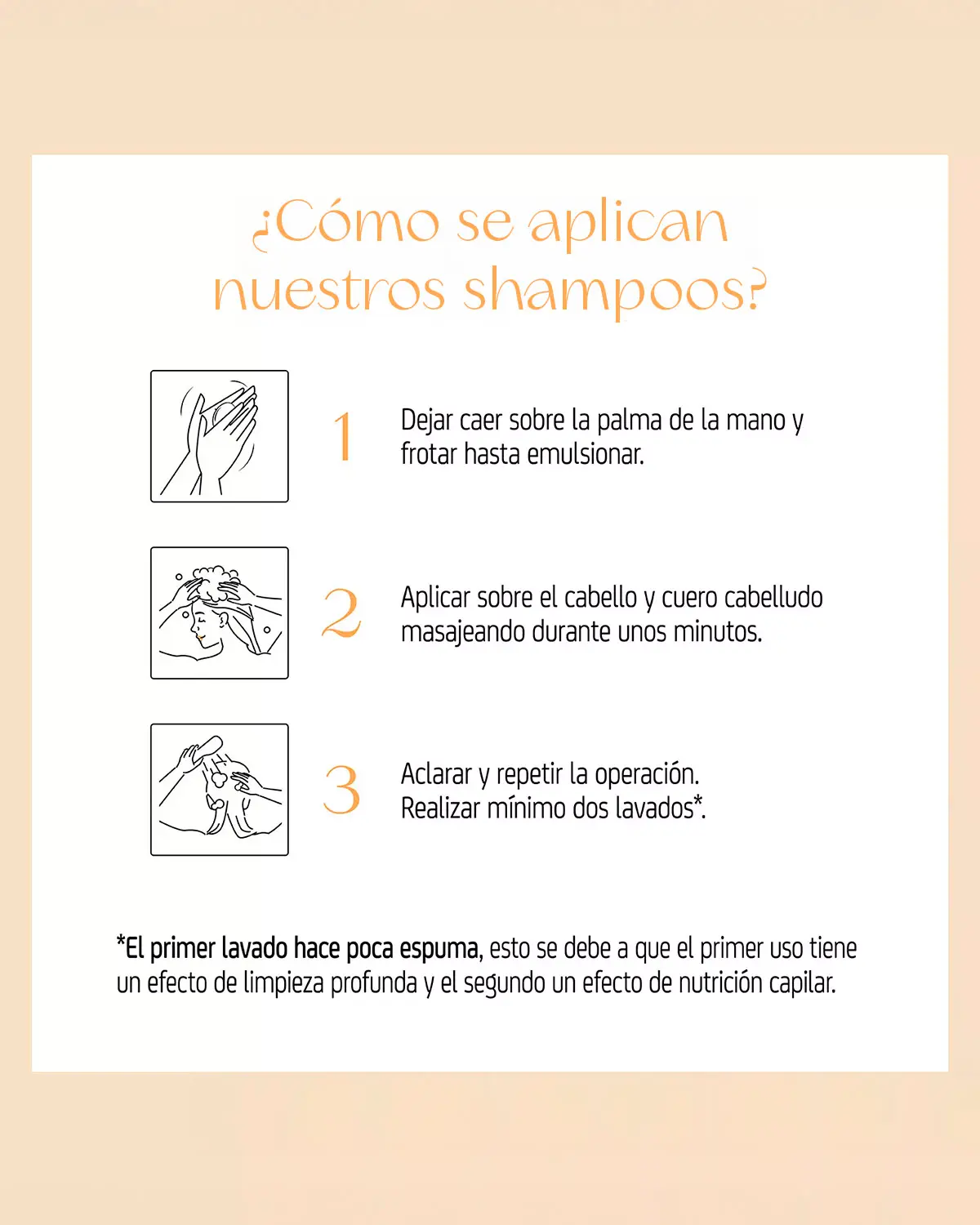 ¿Cómo se aplican nuestros shampoos?

1 Dejar caer sobre la palma de la mano y frotar hasta emulsionar.

2 Aplicar sobre el cabello y cuero cabelludo masajeando durante unos minutos.

3 Aclarar y repetir la operación. Realizar mínimo dos lavados*.

*El primer lavado hace poca espuma, esto se debe a que el primer uso tiene un efecto de limpieza profunda y el segundo un efecto de nutrición capilar.