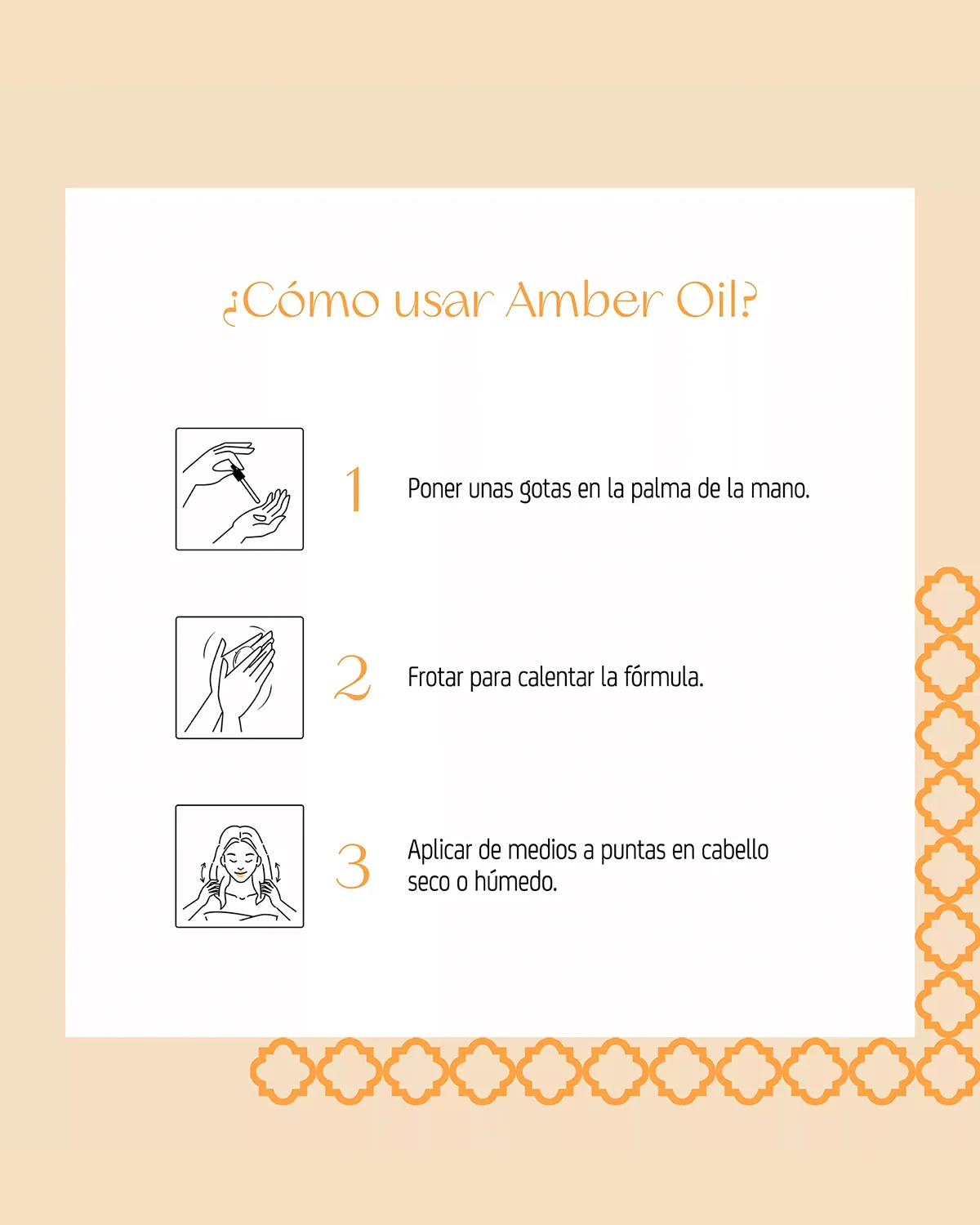 ¿Cómo usar Amber Oil?

1 Poner unas gotas en la palma de la mano.

2 Frotar para calentar la fórmula.

3 Aplicar de medios a puntas en cabello seco o húmedo.