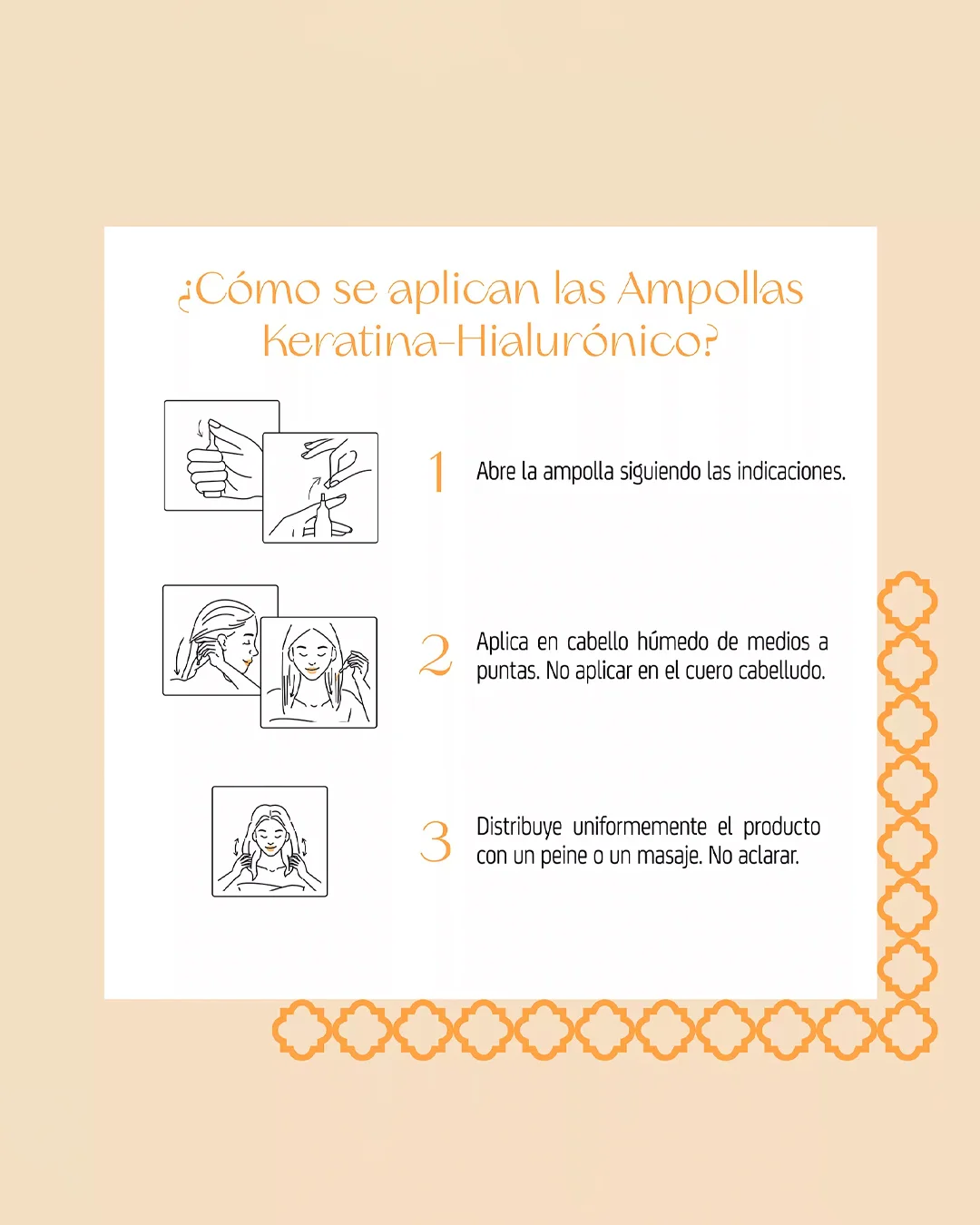 ¿Cómo se aplican las Ampollas Keratina-Hialurónico?

1 Abre la ampolla siguiendo las indicaciones.

2 Aplica en cabello húmedo de medios a puntas. No aplicar en el cuero cabelludo.

3 Distribuye uniformemente el producto con un peine o un masaje. No aclarar.