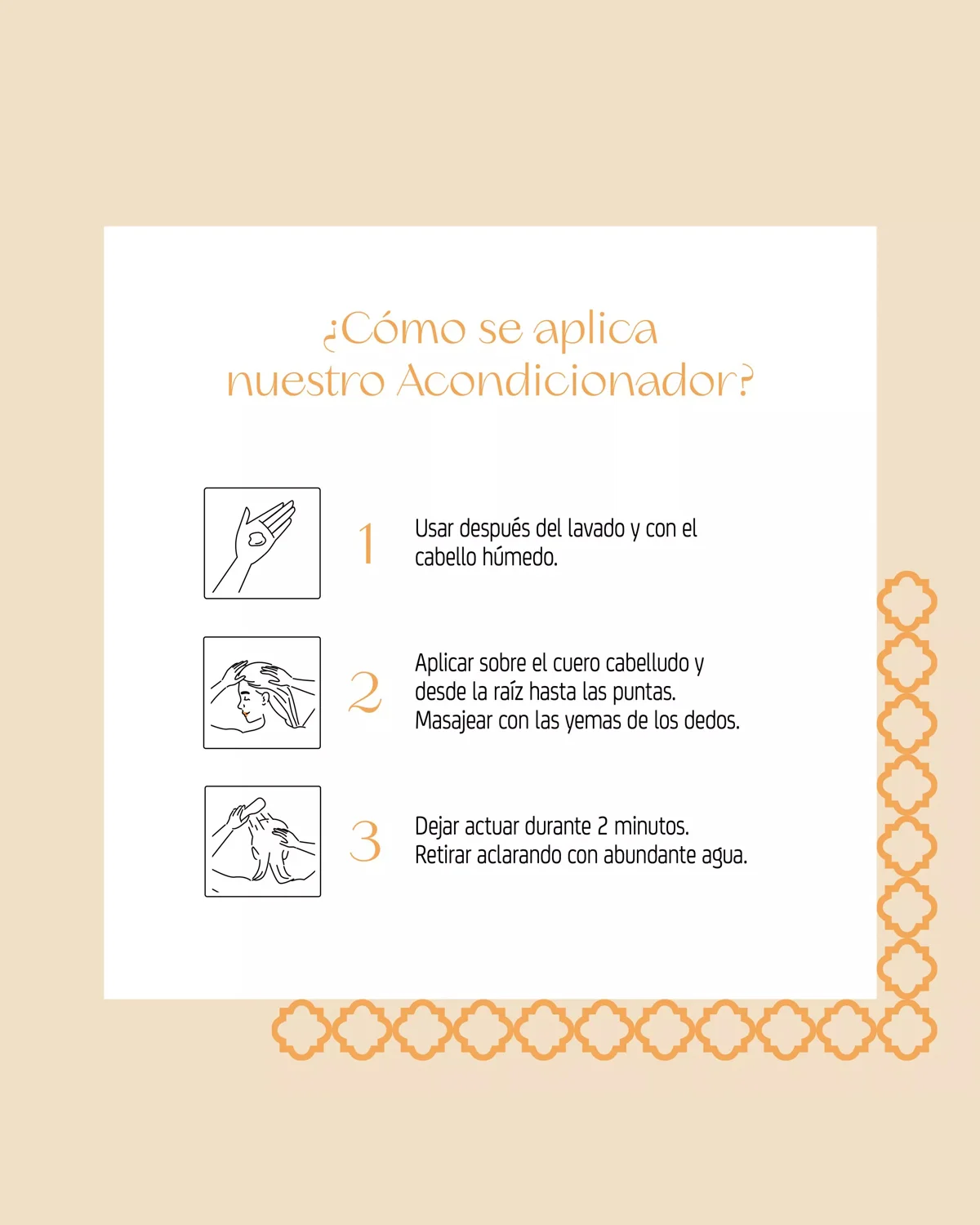 ¿Cómo se aplica nuestro Acondicionador?

1

Usar después del lavado y con el cabello húmedo.

2

Aplicar sobre el cuero cabelludo y desde la raíz hasta las puntas. Masajear con las yemas de los dedos.

3

Dejar actuar durante 2 minutos. Retirar aclarando con abundante agua.