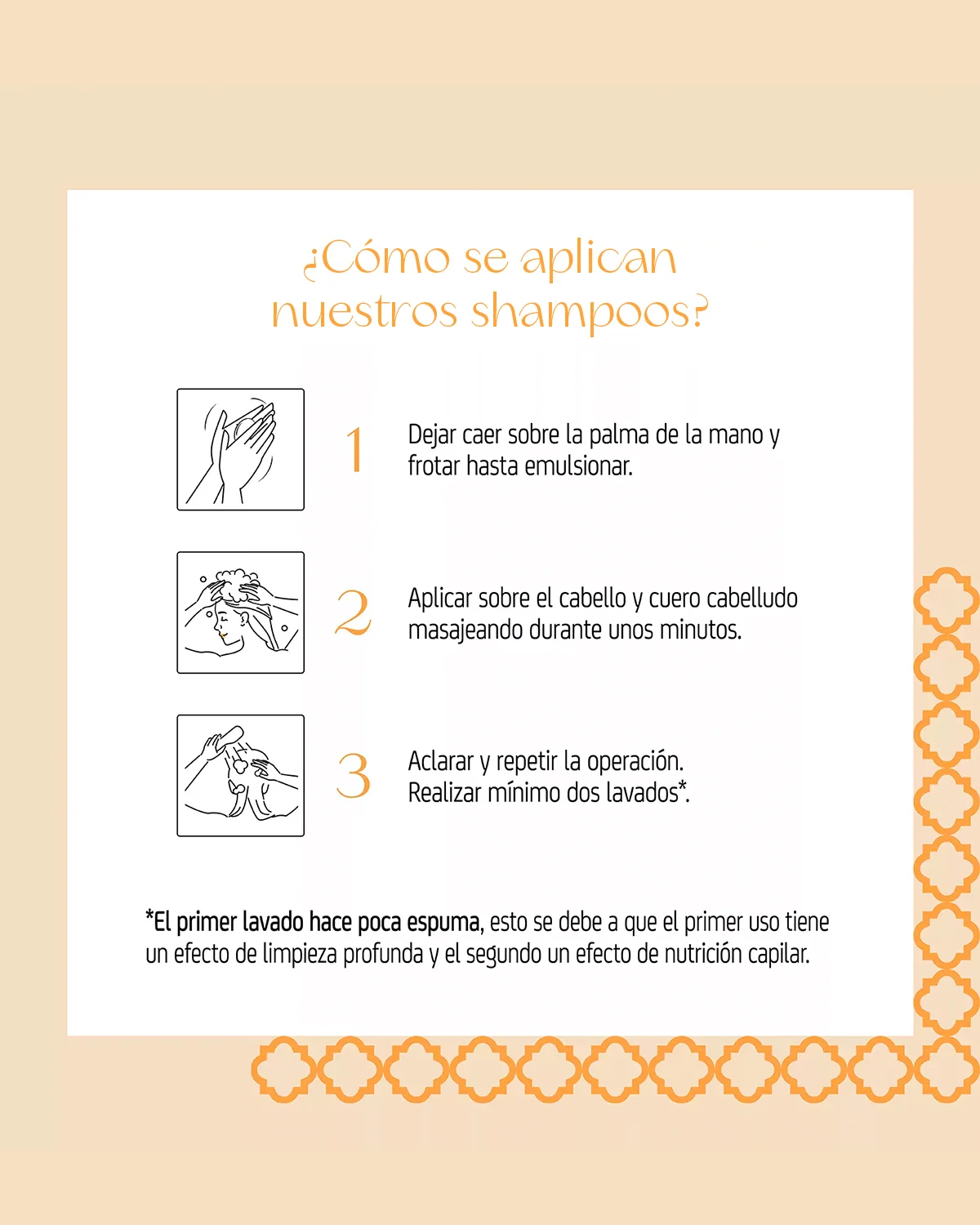 ¿Cómo se aplican nuestros shampoos?

1 Dejar caer sobre la palma de la mano y frotar hasta emulsionar.

2 Aplicar sobre el cabello y cuero cabelludo masajeando durante unos minutos.

3 Aclarar y repetir la operación. Realizar mínimo dos lavados*.

*El primer lavado hace poca espuma, esto se debe a que el primer uso tiene un efecto de limpieza profunda y el segundo un efecto de nutrición capilar.