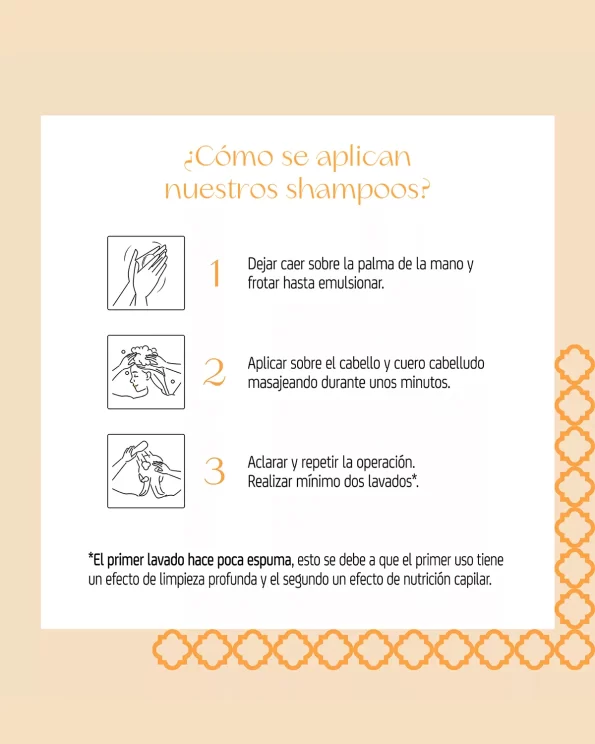 ¿Cómo se aplican nuestros shampoos?

1 Dejar caer sobre la palma de la mano y frotar hasta emulsionar.

2 Aplicar sobre el cabello y cuero cabelludo masajeando durante unos minutos.

3 Aclarar y repetir la operación. Realizar mínimo dos lavados*.

*El primer lavado hace poca espuma, esto se debe a que el primer uso tiene un efecto de limpieza profunda y el segundo un efecto de nutrición capilar.