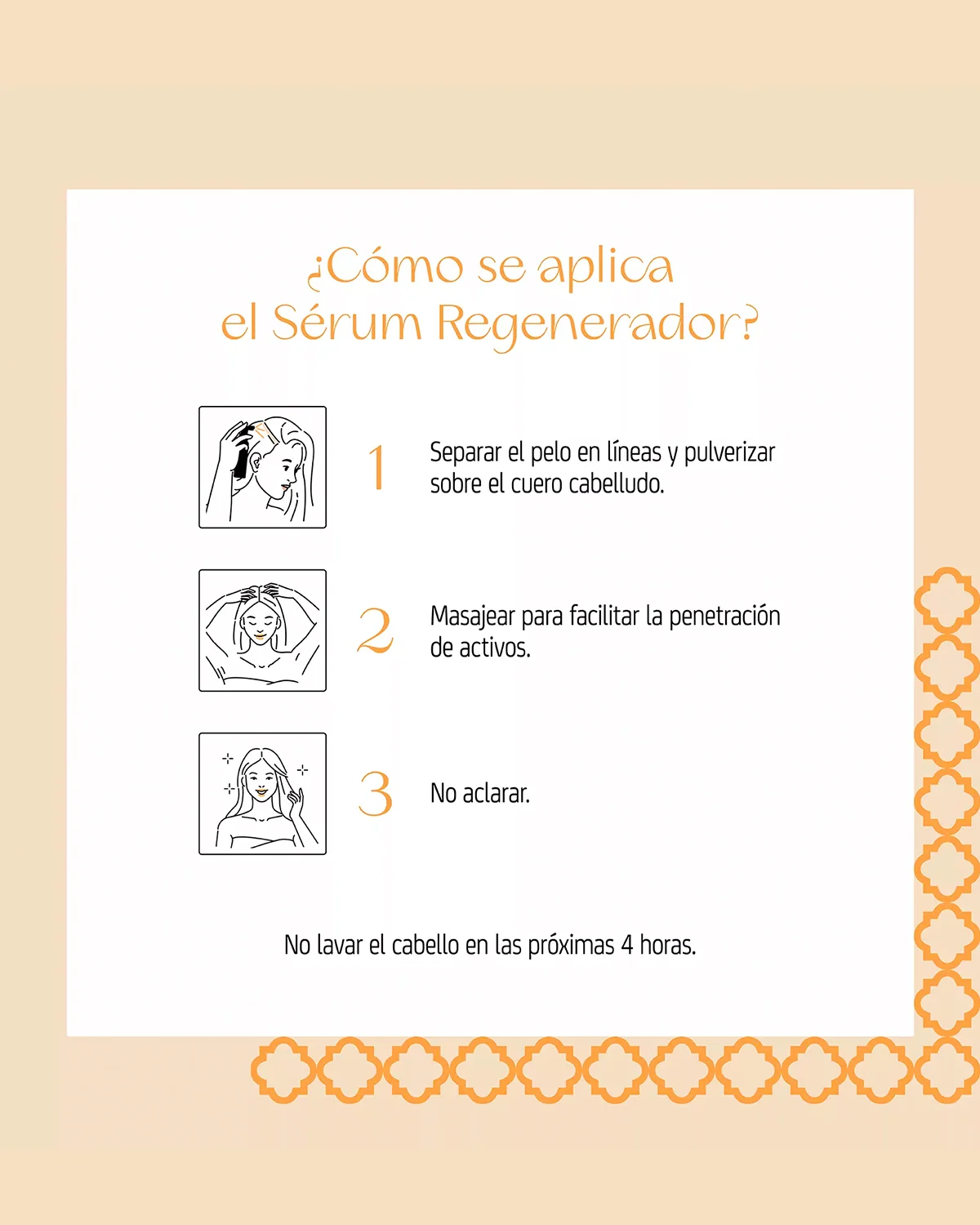 ¿Cómo se aplica el Sérum Regenerador?

1 Separar el pelo en líneas y pulverizar sobre el cuero cabelludo.

2 Masajear para facilitar la penetración de activos.

3 No aclarar.

No lavar el cabello en las próximas 4 horas.