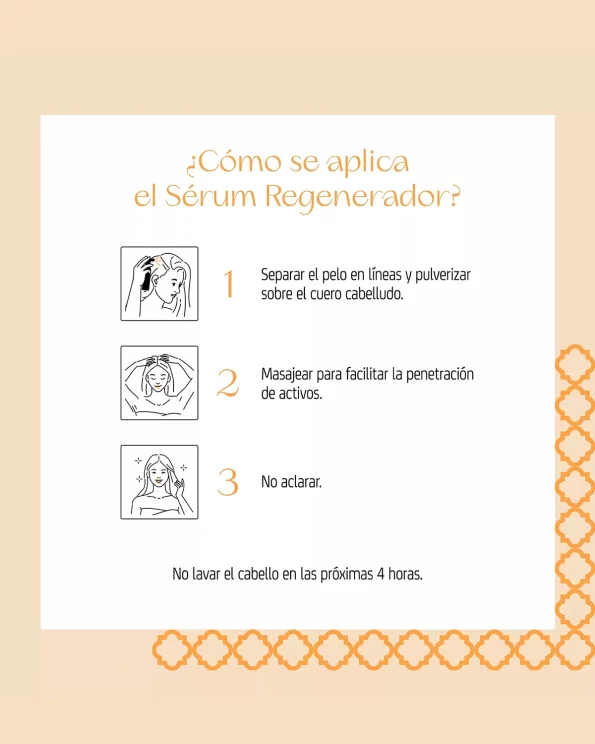 ¿Cómo se aplica el Sérum Regenerador?

1 Separar el pelo en líneas y pulverizar sobre el cuero cabelludo.

2 Masajear para facilitar la penetración de activos.

3 No aclarar.

No lavar el cabello en las próximas 4 horas.